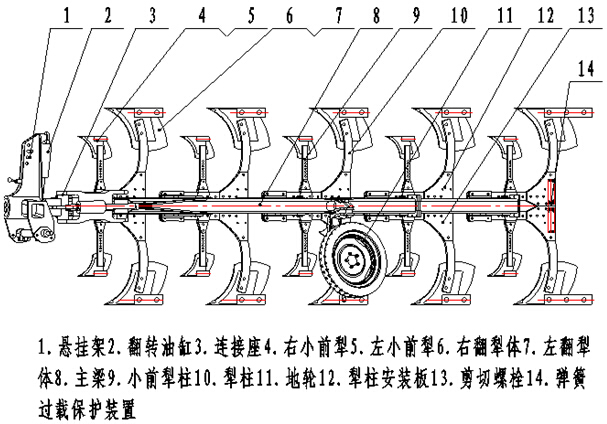 1 2 3 4 5 6 7 8 9 10 11 12 13

14

1. 悬挂架2. 翻转油缸3. 连接座4. 右小前犁5. 左小前犁6. 右翻犁体7. 左翻犁体8. 主梁9. 小前犁柱10. 犁柱11. 地轮12. 犁柱安装板13. 剪切螺栓14. 弹簧过载保护装置